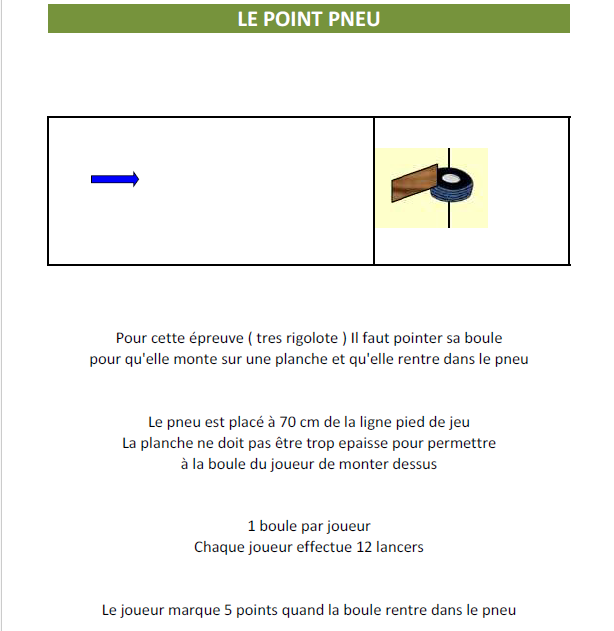 LE POINT PNEU

Pour cette épreuve ( tres rigolote ) Il faut pointer sa boule pour qu'elle monte sur une planche et qu'elle rentre dans le pneu

Le pneu est placé à 70 cm de la ligne pied de jeu
La planche ne doit pas être trop epaisse pour permettre à la boule du joueur de monter dessus

1 boule par joueur
Chaque joueur effectue 12 lancers

Le joueur marque 5 points quand la boule rentre dans le pneu