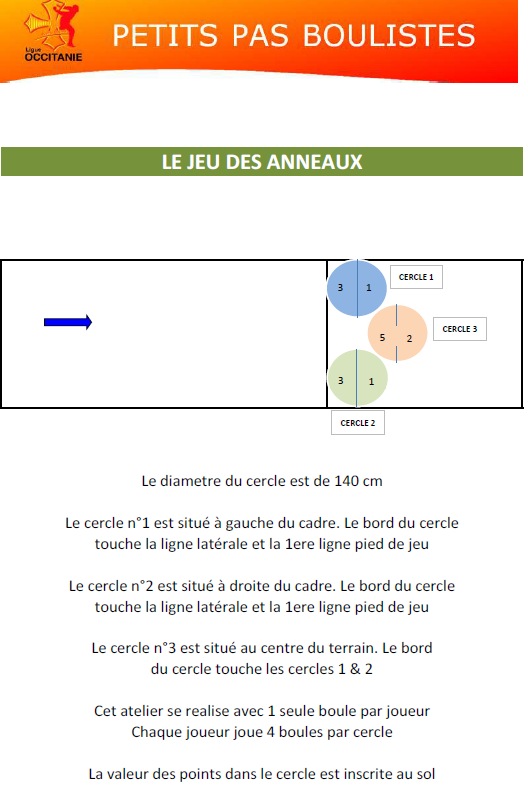 Ligue OCCITANIE

PETITS PAS BOULISTES

LE JEU DES ANNEAUX

3 1 CERCLE 1

5 2 CERCLE 3

3 1

CERCLE 2

Le diametre du cercle est de 140 cm

Le cercle n°1 est situé à gauche du cadre. Le bord du cercle touche la ligne latérale et la 1ere ligne pied de jeu

Le cercle n°2 est situé à droite du cadre. Le bord du cercle touche la ligne latérale et la 1ere ligne pied de jeu

Le cercle n°3 est situé au centre du terrain. Le bord du cercle touche les cercles 1 & 2

Cet atelier se realise avec 1 seule boule par joueur
Chaque joueur joue 4 boules par cercle

La valeur des points dans le cercle est inscrite au sol