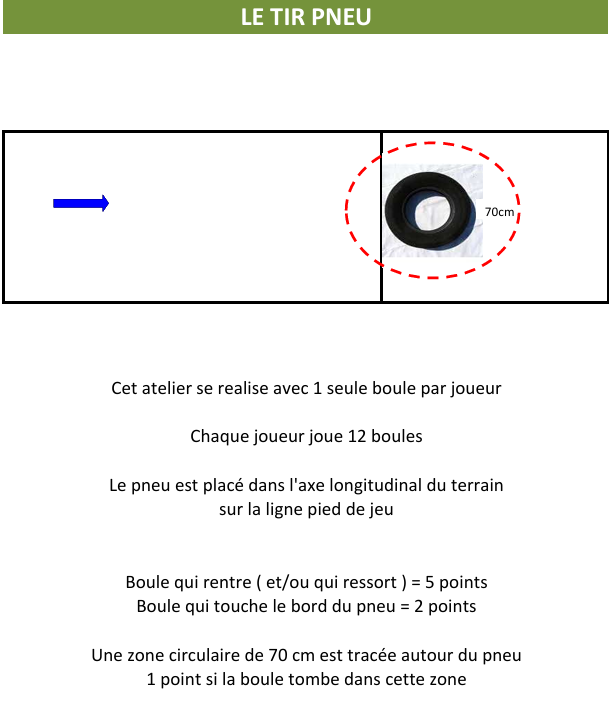 LE TIR PNEU

70cm

Cet atelier se realise avec 1 seule boule par joueur

Chaque joueur joue 12 boules

Le pneu est placé dans l'axe longitudinal du terrain sur la ligne pied de jeu

Boule qui rentre ( et/ou qui ressort ) = 5 points
Boule qui touche le bord du pneu = 2 points

Une zone circulaire de 70 cm est tracée autour du pneu
1 point si la boule tombe dans cette zone