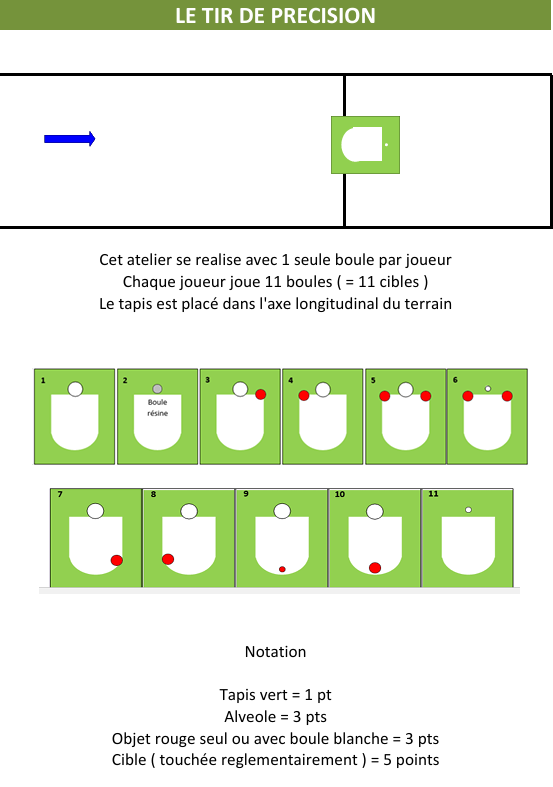 LE TIR DE PRECISION

Cet atelier se realise avec 1 seule boule par joueur
Chaque joueur joue 11 boules ( = 11 cibles )
Le tapis est placé dans l'axe longitudinal du terrain

1
2 Boule résine
3
4
5
6
7
8
9
10
11

Notation

Tapis vert = 1 pt
Alveole = 3 pts
Objet rouge seul ou avec boule blanche = 3 pts
Cible ( touchée reglementairement ) = 5 points