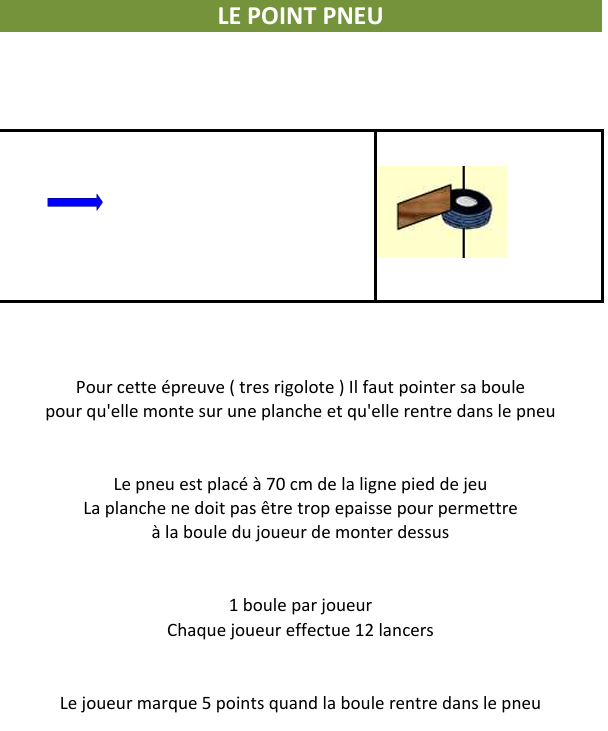 LE POINT PNEU

Pour cette épreuve ( tres rigolote ) Il faut pointer sa boule pour qu'elle monte sur une planche et qu'elle rentre dans le pneu

Le pneu est placé à 70 cm de la ligne pied de jeu
La planche ne doit pas être trop epaisse pour permettre à la boule du joueur de monter dessus

1 boule par joueur
Chaque joueur effectue 12 lancers

Le joueur marque 5 points quand la boule rentre dans le pneu