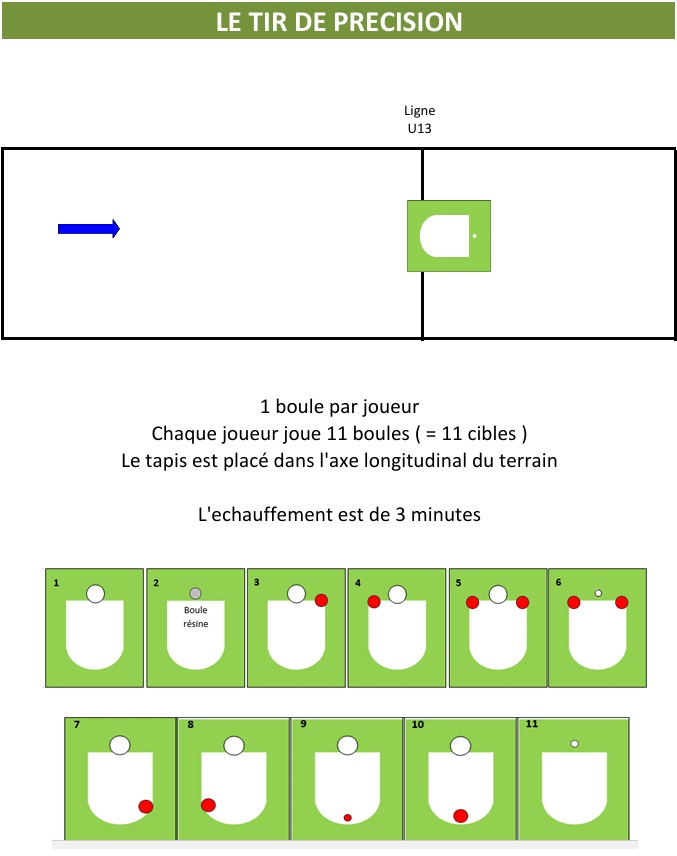 LE TIR DE PRECISION

Ligne
U13

1 boule par joueur
Chaque joueur joue 11 boules ( = 11 cibles )
Le tapis est placé dans l'axe longitudinal du terrain

L'echauffement est de 3 minutes

1

2 Boule résine

3

4

5

6

7

8

9

10

11